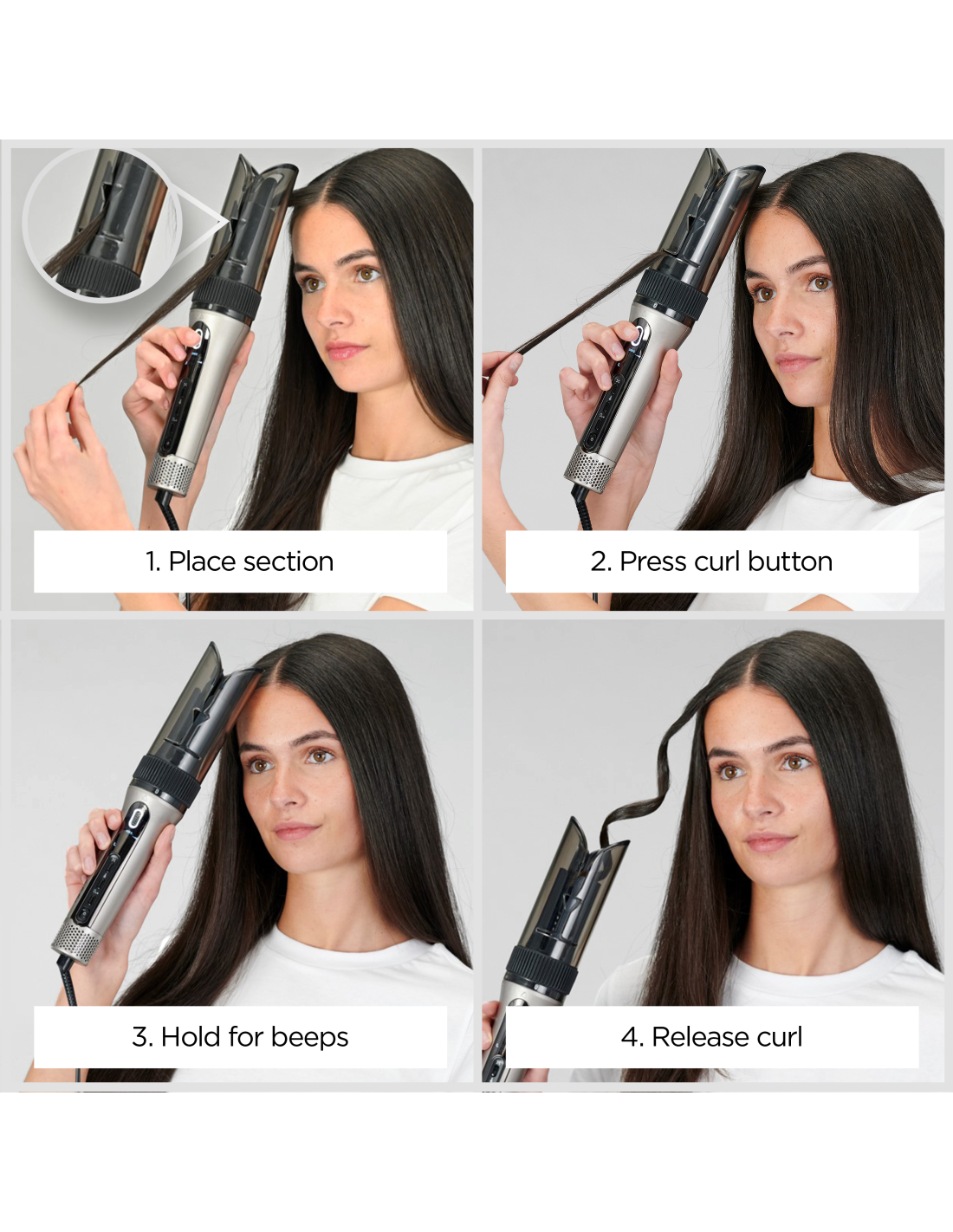 1. Place section

2. Press curl button

3. Hold for beeps

4. Release curl