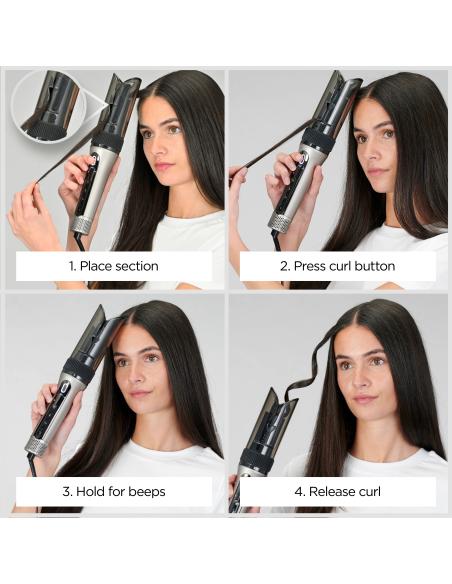 1. Place section

2. Press curl button

3. Hold for beeps

4. Release curl