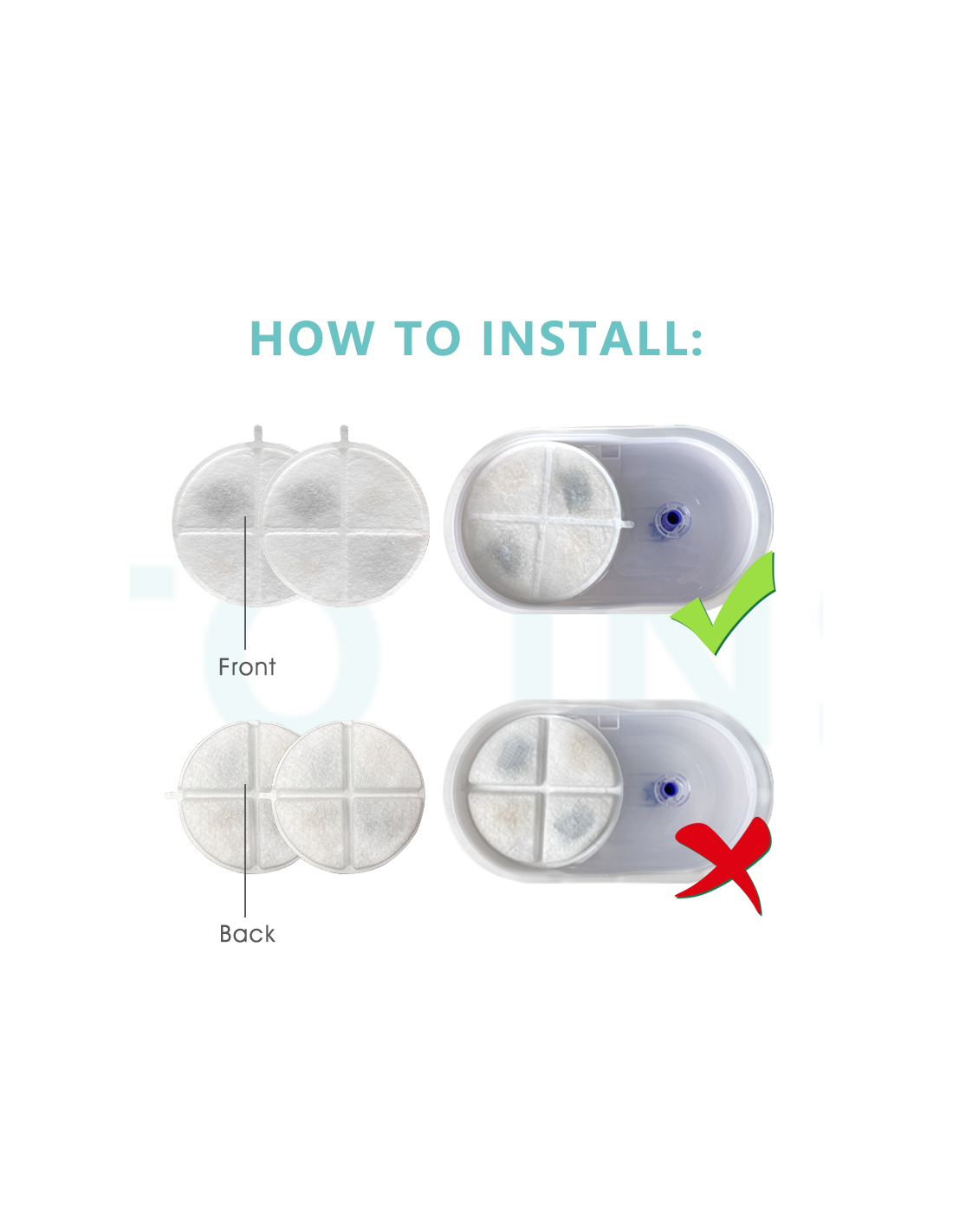 HOW TO INSTALL:

Front

Back