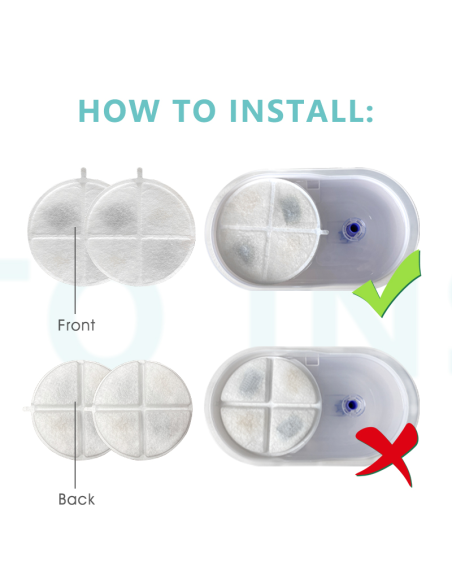 HOW TO INSTALL:

Front

Back