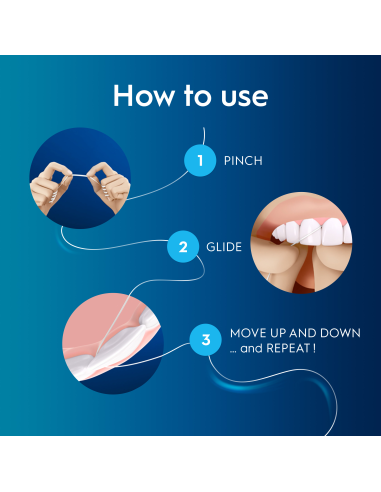 How to use

1 PINCH

2 GLIDE

3 MOVE UP AND DOWN
... and REPEAT !