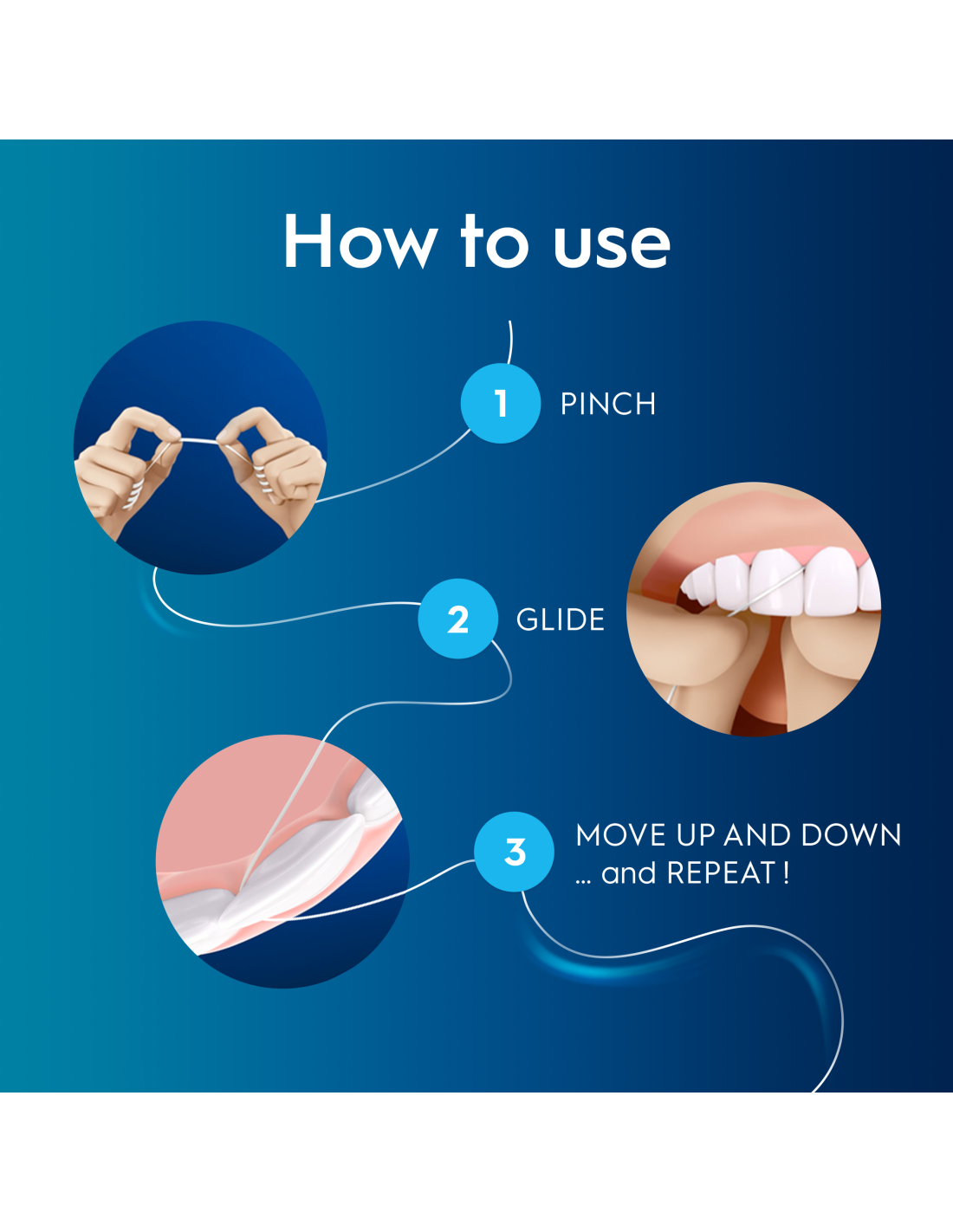 How to use

1 PINCH

2 GLIDE

3 MOVE UP AND DOWN
... and REPEAT !